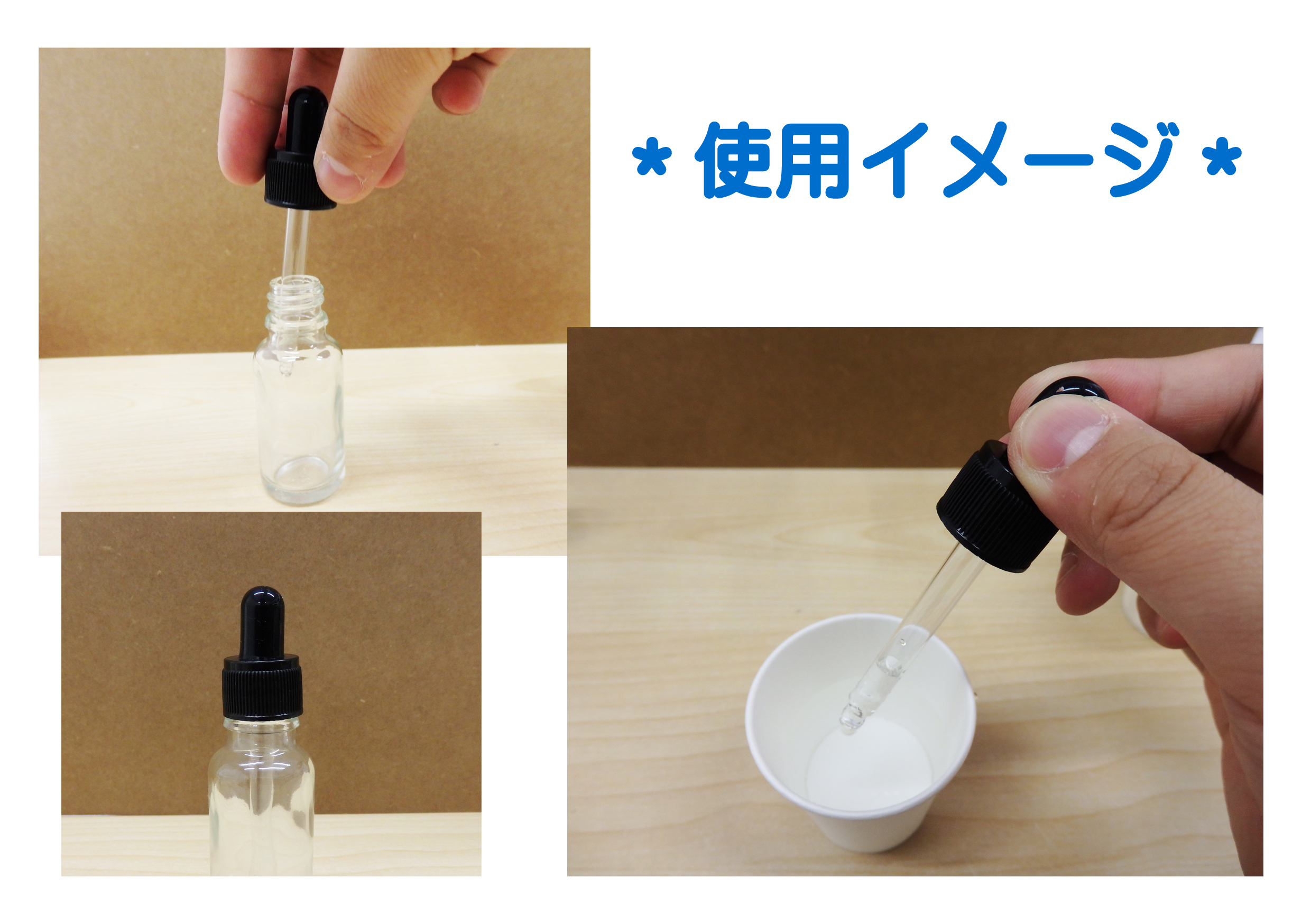 *使用イメージ*